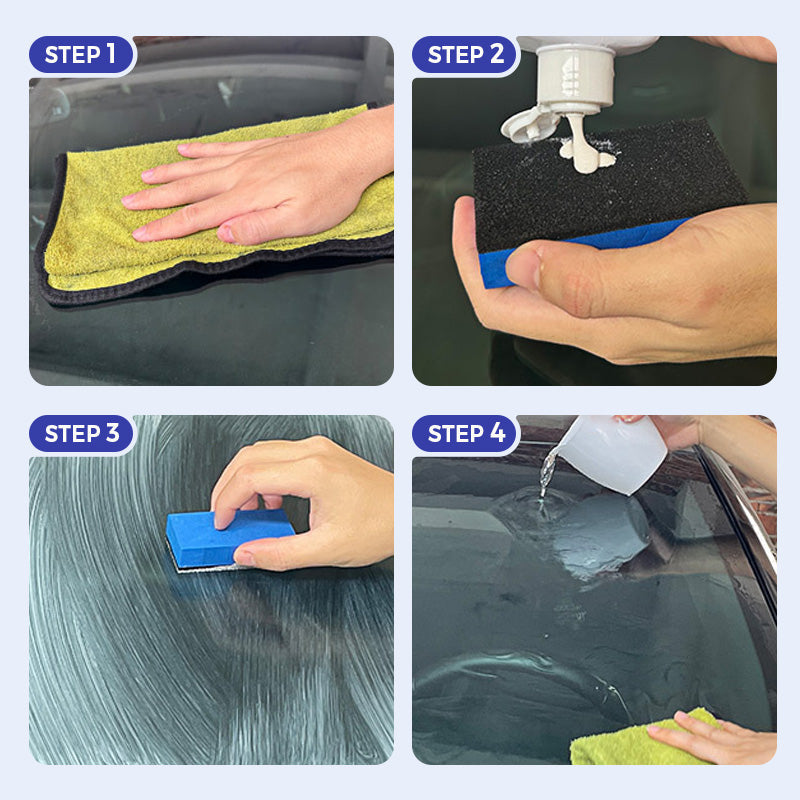 STEP 1

STEP 2

STEP 3

STEP 4