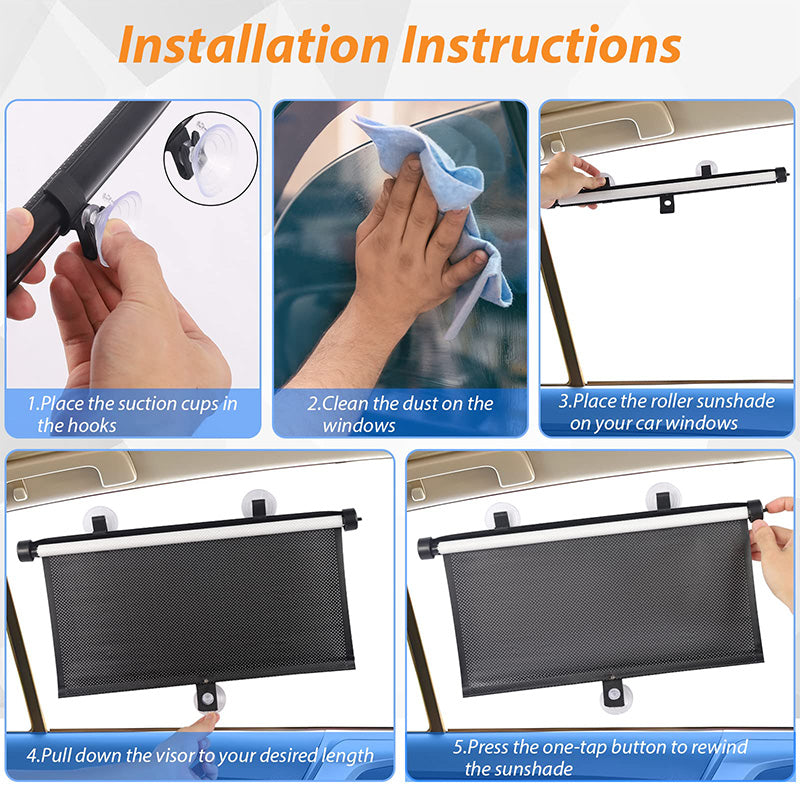 Installation Instructions

1.Place the suction cups in the hooks

2.Clean the dust on the windows

3.Place the roller sunshade on your car windows

4.Pull down the visor to your desired length

5.Press the one-tap button to rewind the sunshade