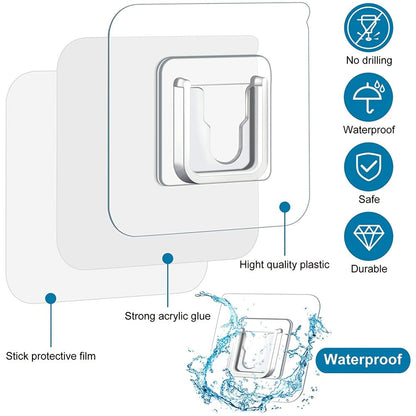 No drilling

Waterproof

Safe

Durable

Hight quality plastic

Strong acrylic glue

Stick protective film

Waterproof